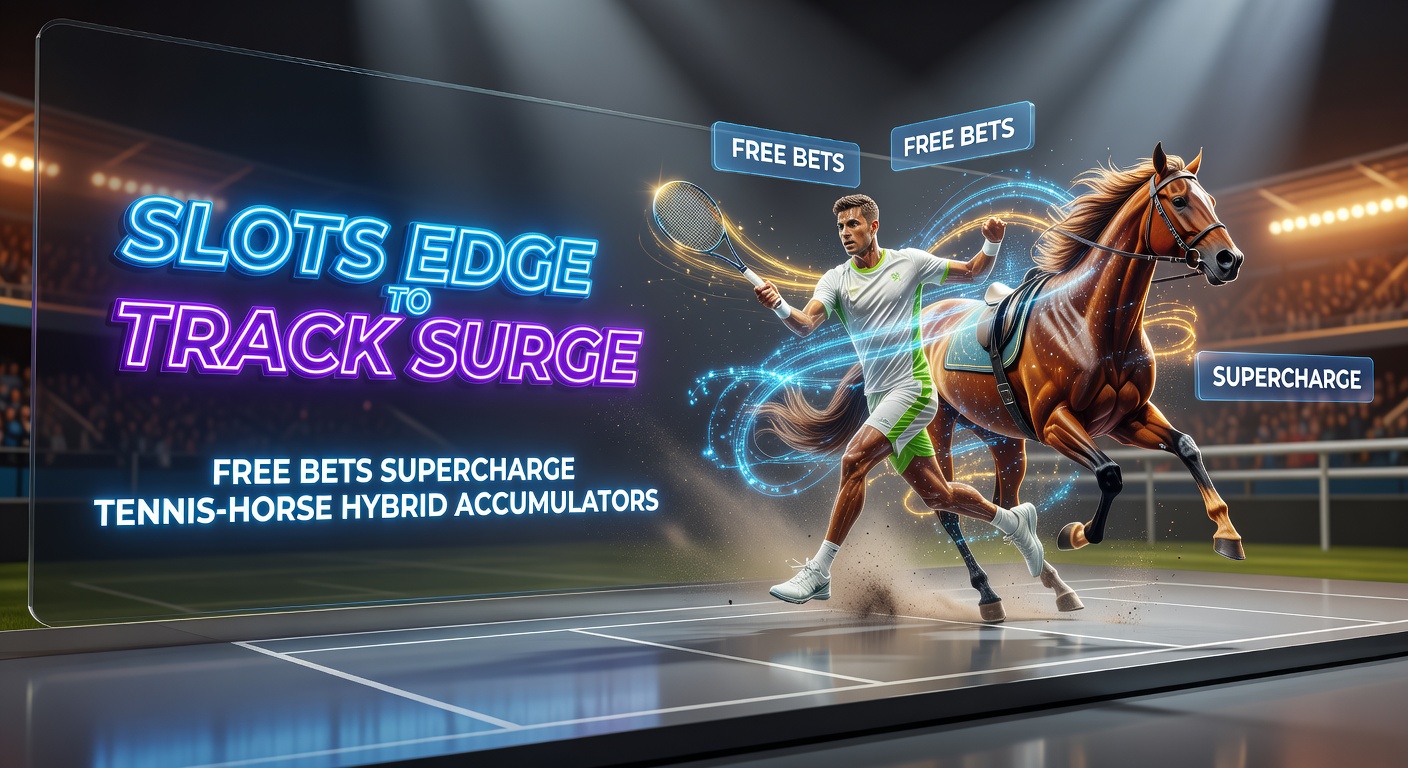 SLOTS EDGE
TO
TRACK SURGE

FREE BETS SUPERCHARGE
TENNIS-HORSE HYBRID ACCUMULATORS

FREE BETS

FREE BETS

SUPERCHARGE